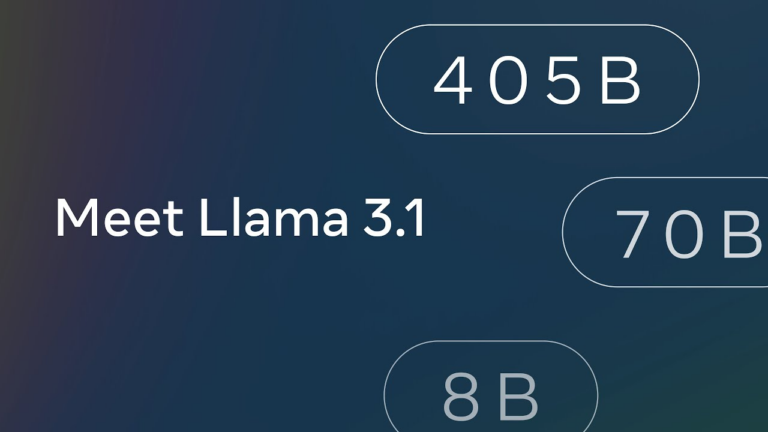 405B

Meet Llama 3.1

70B

8B